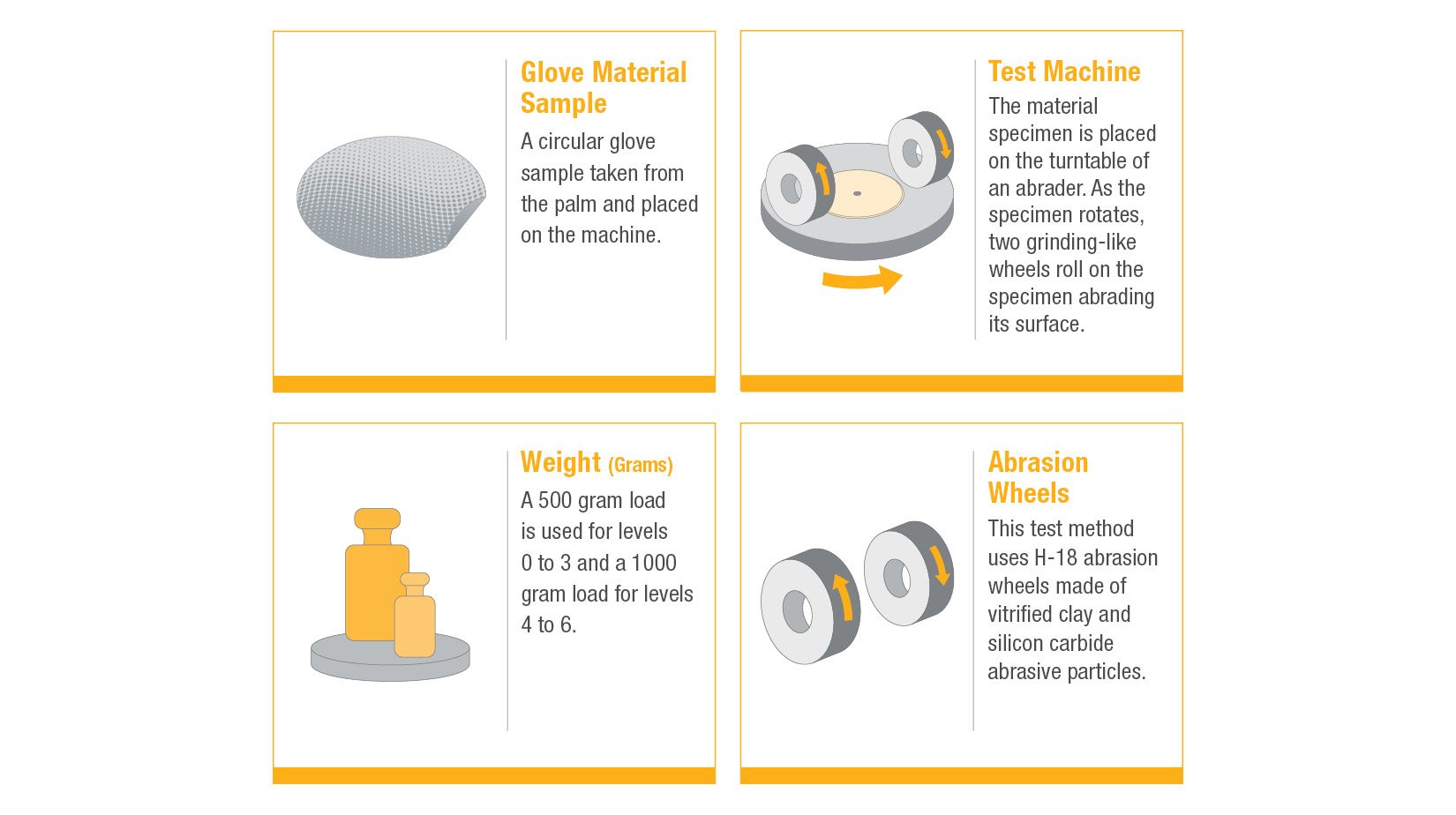 Glove Material Sample

A circular glove sample taken from the palm and placed on the machine.

Test Machine

The material specimen is placed on the turntable of an abrader. As the specimen rotates, two grinding-like wheels roll on the specimen abrading its surface.

Weight (Grams)

A 500 gram load is used for levels 0 to 3 and a 1000 gram load for levels 4 to 6.

Abrasion Wheels

This test method uses H-18 abrasion wheels made of vitrified clay and silicon carbide abrasive particles.